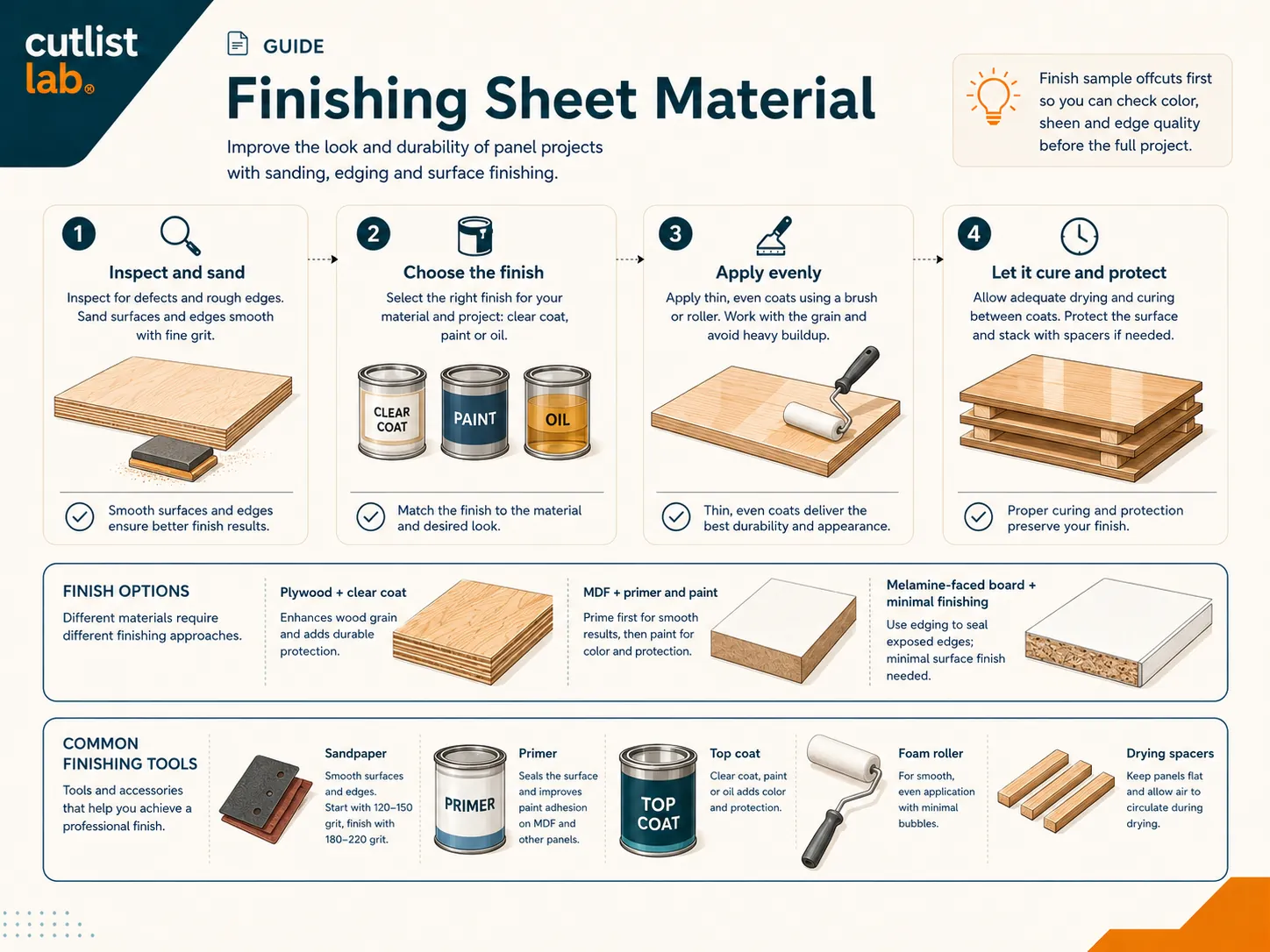 cutlist lab®

GUIDE

Finishing Sheet Material

Improve the look and durability of panel projects with sanding, edging and surface finishing.

Finish sample offcuts first so you can check color, sheen and edge quality before the full project.

1
Inspect and sand
Inspect for defects and rough edges. Sand surfaces and edges smooth with fine grit.
Smooth surfaces and edges ensure better finish results.

2
Choose the finish
Select the right finish for your material and project: clear coat, paint or oil.
CLEAR COAT
PAINT
OIL
Match the finish to the material and desired look.

3
Apply evenly
Apply thin, even coats using a brush or roller. Work with the grain and avoid heavy buildup.
Thin, even coats deliver the best durability and appearance.

4
Let it cure and protect
Allow adequate drying and curing between coats. Protect the surface and stack with spacers if needed.
Proper curing and protection preserve your finish.

FINISH OPTIONS
Different materials require different finishing approaches.

Plywood + clear coat
Enhances wood grain and adds durable protection.

MDF + primer and paint
Prime first for smooth results, then paint for color and protection.

Melamine-faced board + minimal finishing
Use edging to seal exposed edges; minimal surface finish needed.

COMMON FINISHING TOOLS
Tools and accessories that help you achieve a professional finish.

Sandpaper
Smooth surfaces and edges. Start with 120–150 grit, finish with 180–220 grit.

PRIMER
Primer
Seals the surface and improves paint adhesion on MDF and other panels.

TOP COAT
Top coat
Clear coat, paint or oil adds color and protection.

Foam roller
For smooth, even application with minimal bubbles.

Drying spacers
Keep panels flat and allow air to circulate during drying.